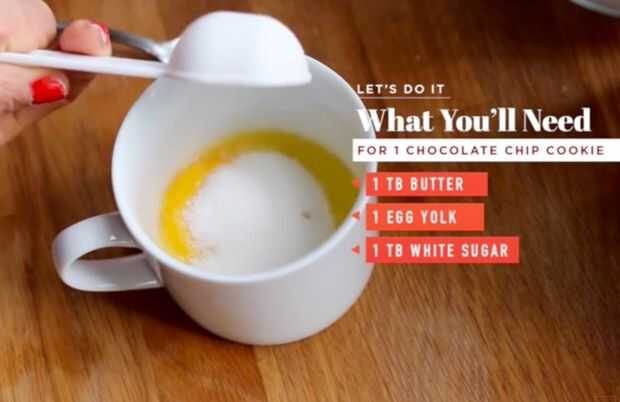 LET'S DO IT
What You'll Need
FOR 1 CHOCOLATE CHIP COOKIE

1 TB BUTTER
1 EGG YOLK
1 TB WHITE SUGAR