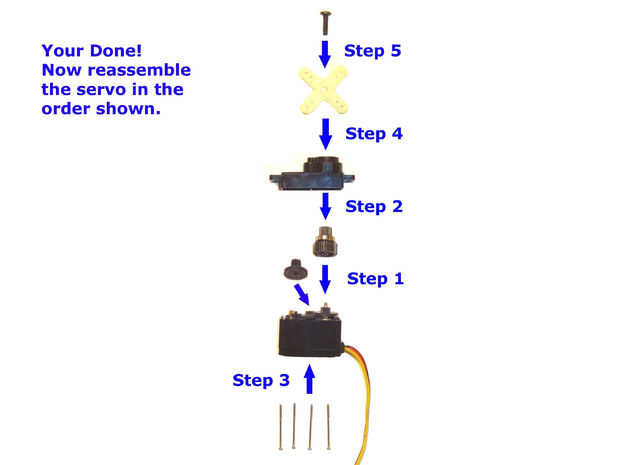 Your Done!
Now reassemble the servo in the order shown.

Step 5

Step 4

Step 2

Step 1

Step 3