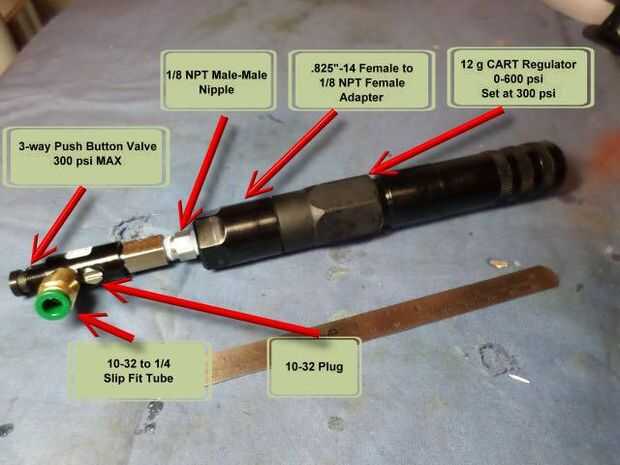 1/8 NPT Male-Male Nipple

.825"-14 Female to 1/8 NPT Female Adapter

12 g CART Regulator 0-600 psi Set at 300 psi

3-way Push Button Valve 300 psi MAX

10-32 to 1/4 Slip Fit Tube

10-32 Plug