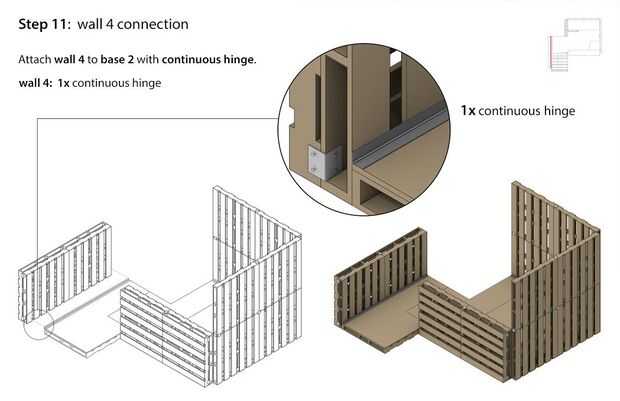 Step 11: wall 4 connection

Attach wall 4 to base 2 with continuous hinge.

wall 4: 1x continuous hinge

1x continuous hinge