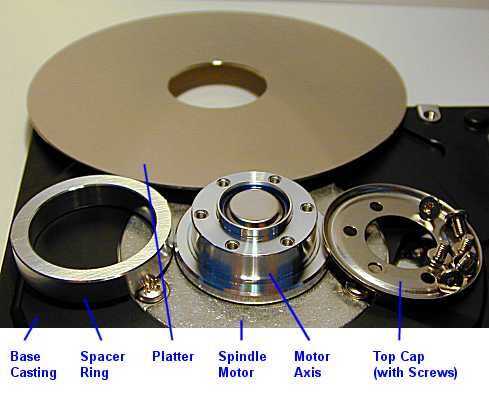 Base Casting

Spacer Ring

Platter

Spindle Motor

Motor Axis

Top Cap (with Screws)