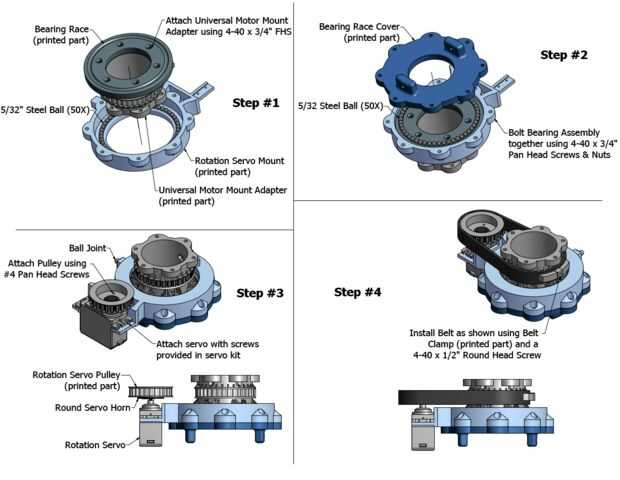 Bearing Race
(printed part)

Attach Universal Motor Mount Adapter using 4-40 x 3/4" FHS

5/32" Steel Ball (50X)

Step #1

Rotation Servo Mount
(printed part)

Universal Motor Mount Adapter
(printed part)

Bearing Race Cover
(printed part)

Step #2

5/32 Steel Ball (50X)

Bolt Bearing Assembly together using 4-40 x 3/4" Pan Head Screws & Nuts

Ball Joint

Attach Pulley using #4 Pan Head Screws

Step #3

Attach servo with screws provided in servo kit

Rotation Servo Pulley
(printed part)

Round Servo Horn

Rotation Servo

Step #4

Install Belt as shown using Belt Clamp (printed part) and a 4-40 x 1/2" Round Head Screw