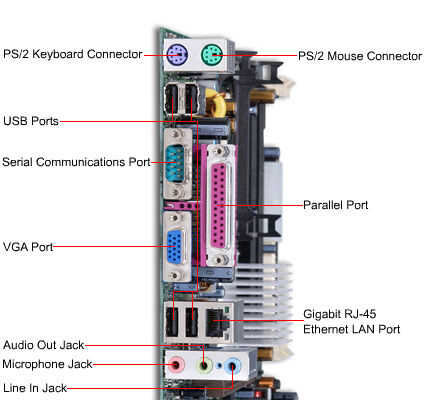 PS/2 Keyboard Connector
PS/2 Mouse Connector
USB Ports
Serial Communications Port
Parallel Port
VGA Port
Gigabit RJ-45 Ethernet LAN Port
Audio Out Jack
Microphone Jack
Line In Jack