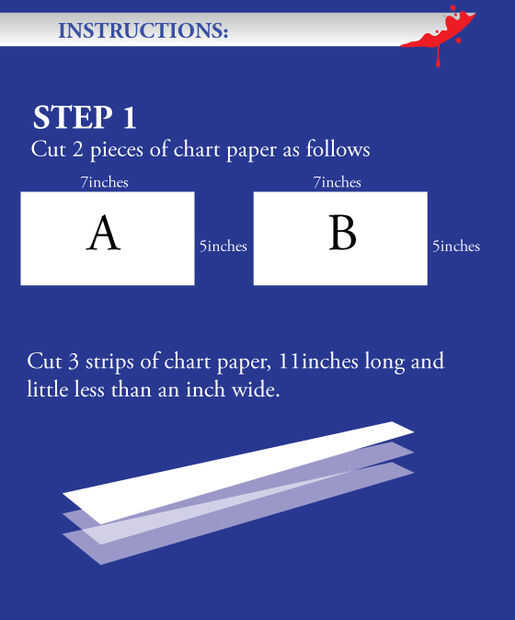 INSTRUCTIONS:

STEP 1
Cut 2 pieces of chart paper as follows

7inches

A

5inches

7inches

B

5inches

Cut 3 strips of chart paper, 11inches long and little less than an inch wide.