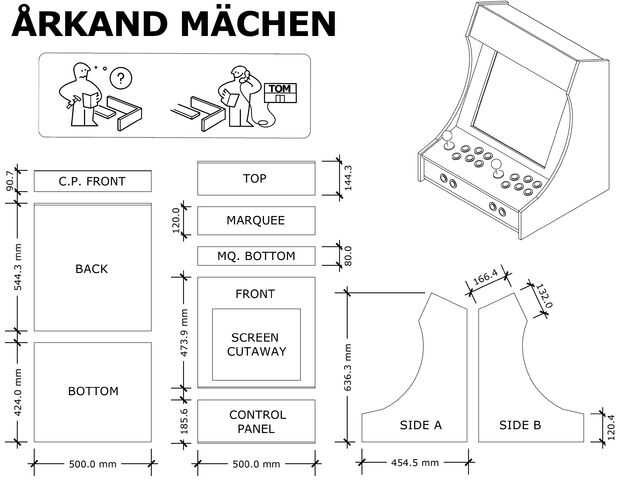 ÅRKAND MÄCHEN

?

TOM

90.7
C.P. FRONT

544.3 mm
BACK

424.0 mm
BOTTOM

500.0 mm

TOP
144.3

120.0
MARQUEE

MQ. BOTTOM
80.0

473.9 mm
FRONT
SCREEN CUTAWAY

185.6
CONTROL PANEL

500.0 mm

166.4
132.0

636.3 mm
SIDE A
SIDE B
120.4

454.5 mm