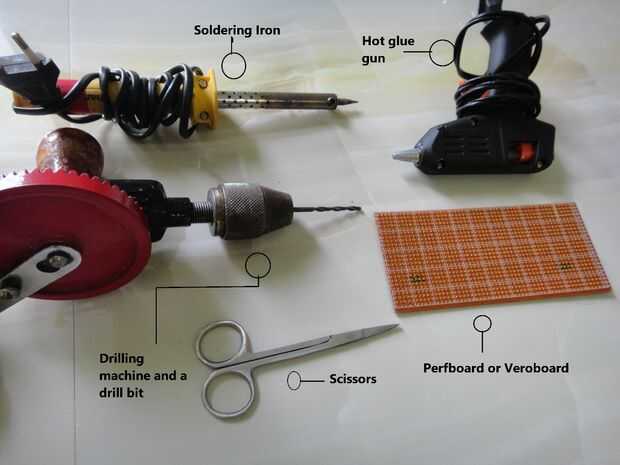 Soldering Iron

Hot glue gun

Drilling machine and a drill bit

Scissors

Perfboard or Veroboard