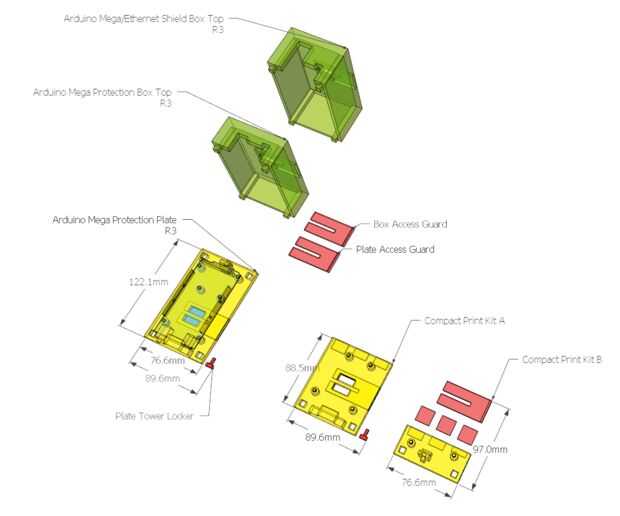 Arduino Mega/Ethernet Shield Box Top
R3

Arduino Mega Protection Box Top
R3

Arduino Mega Protection Plate
R3

Box Access Guard

Plate Access Guard

122.1mm

76.6mm

89.6mm

Plate Tower Locker

Compact Print Kit A

88.5mm

89.6mm

Compact Print Kit B

97.0mm

76.6mm