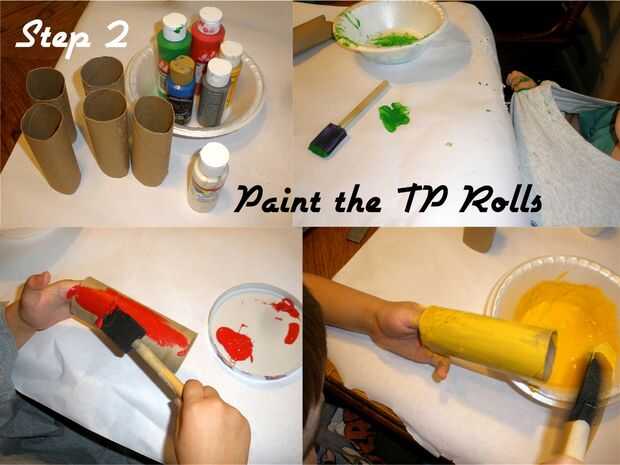 Step 2

Paint the TP Rolls