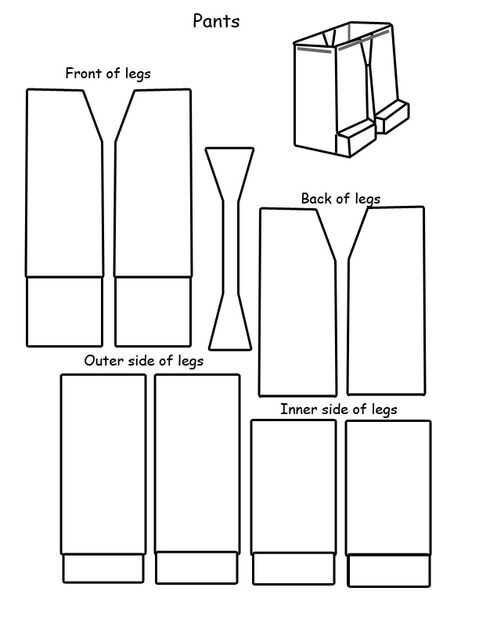 Pants

Front of legs

Back of legs

Outer side of legs

Inner side of legs