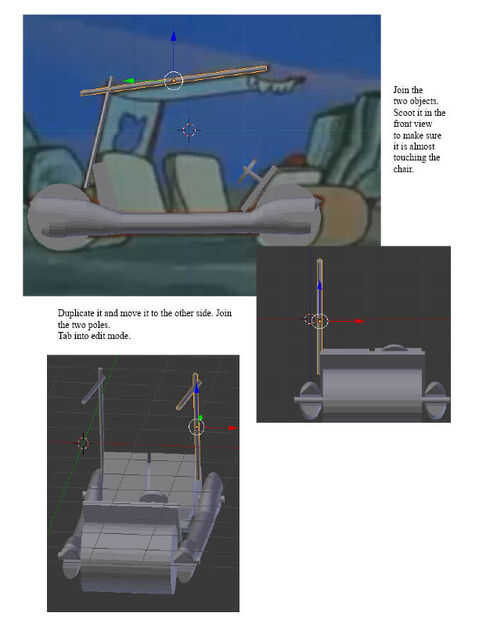 Join the two objects. Scoot it in the front view to make sure it is almost touching the chair.

Duplicate it and move it to the other side. Join the two poles.
Tab into edit mode.