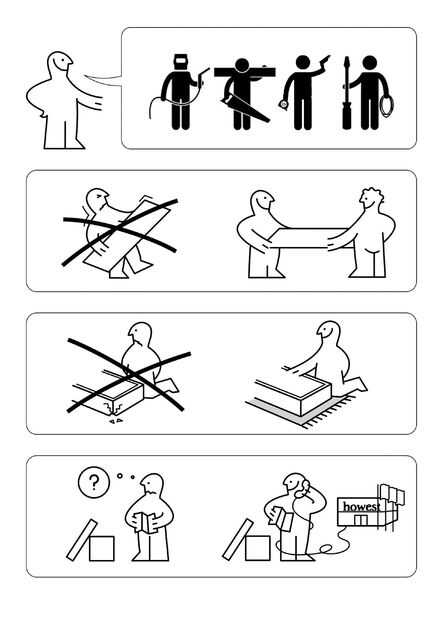 ?

howest