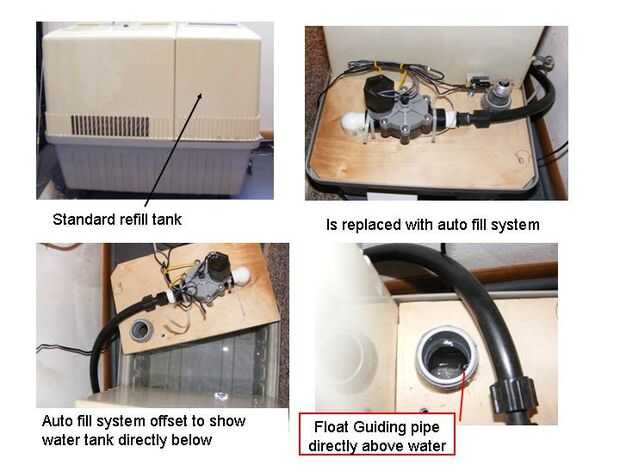 Standard refill tank

Is replaced with auto fill system

Auto fill system offset to show water tank directly below

Float Guiding pipe directly above water