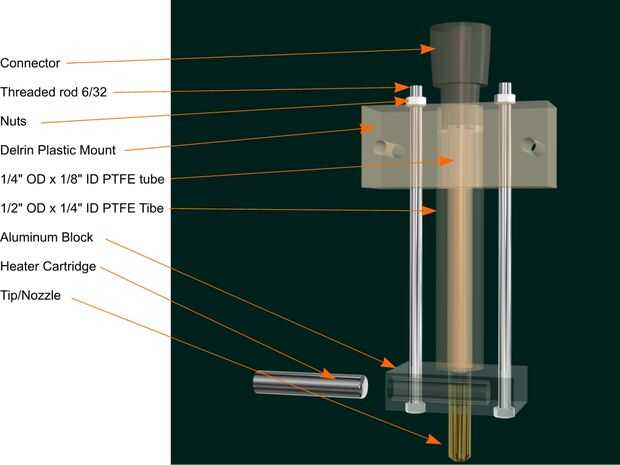 Connector
Threaded rod 6/32
Nuts
Delrin Plastic Mount
1/4" OD x 1/8" ID PTFE tube
1/2" OD x 1/4" ID PTFE Tibe
Aluminum Block
Heater Cartridge
Tip/Nozzle