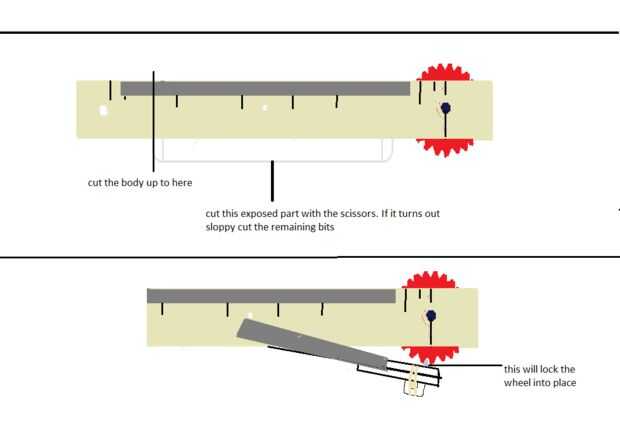 cut the body up to here

cut this exposed part with the scissors. If it turns out sloppy cut the remaining bits

this will lock the wheel into place