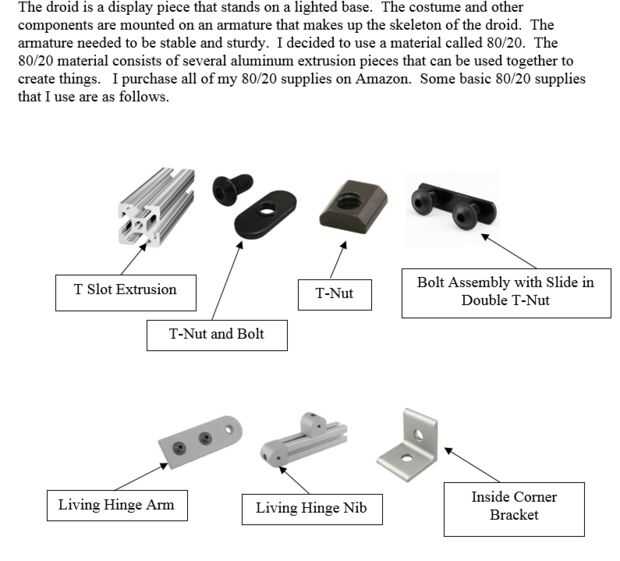 The droid is a display piece that stands on a lighted base. The costume and other components are mounted on an armature that makes up the skeleton of the droid. The armature needed to be stable and sturdy. I decided to use a material called 80/20. The 80/20 material consists of several aluminum extrusion pieces that can be used together to create things. I purchase all of my 80/20 supplies on Amazon. Some basic 80/20 supplies that I use are as follows.

T Slot Extrusion

T-Nut and Bolt

T-Nut

Bolt Assembly with Slide in Double T-Nut

Living Hinge Arm

Living Hinge Nib

Inside Corner Bracket