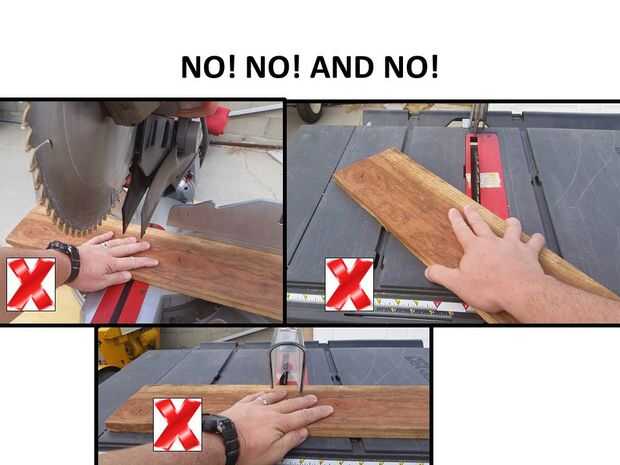 NO! NO! AND NO!