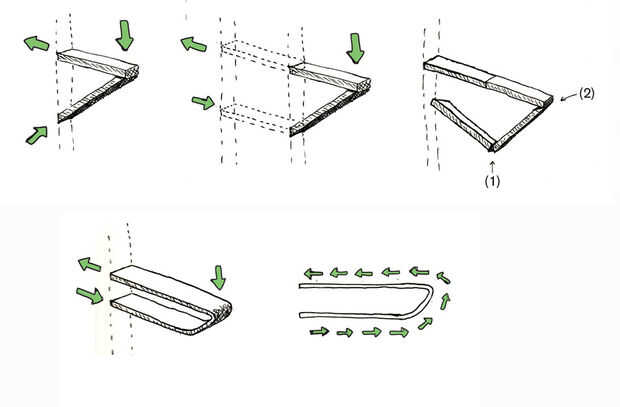 (2)

(1)