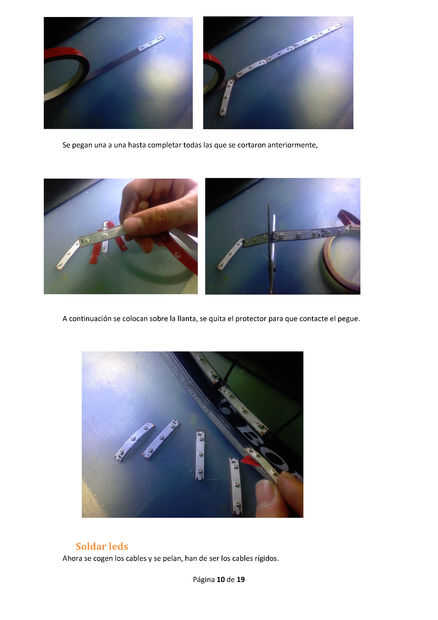 Se pegan una a una hasta completar todas las que se cortaron anteriormente,

A continuación se colocan sobre la llanta, se quita el protector para que contacte el pegue.

Soldar leds
Ahora se cogen los cables y se pelan, han de ser los cables rígidos.

Página 10 de 19