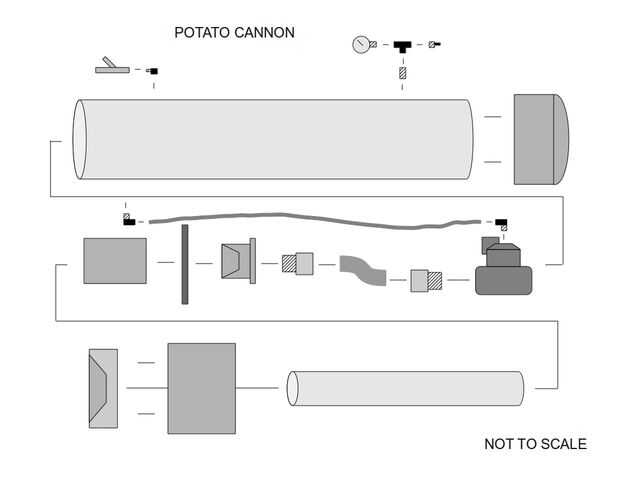 POTATO CANNON

NOT TO SCALE