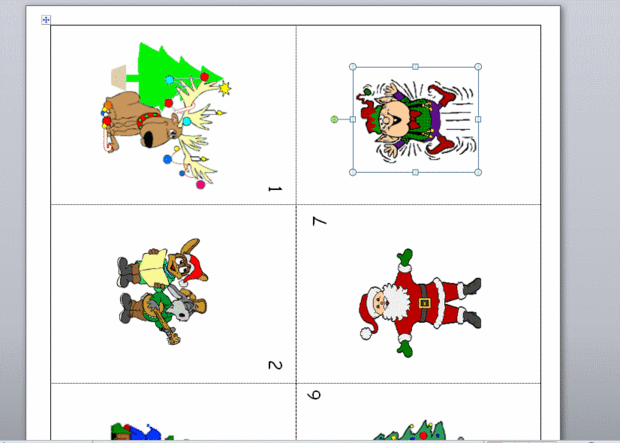 1

7

2

6