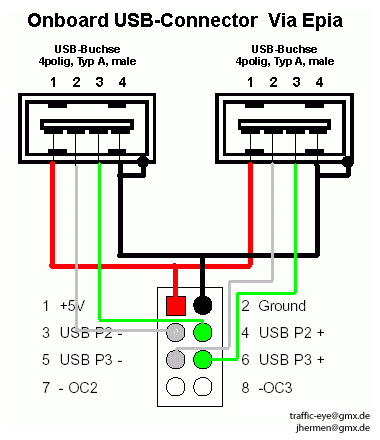 Onboard USB-Connector Via Epia

USB-Buchse
4polig, Typ A, male

1 2 3 4

USB-Buchse
4polig, Typ A, male

1 2 3 4

1 +5V
3 USB P2 -
5 USB P3 -
7 - OC2

2 Ground
4 USB P2 +
6 USB P3 +
8 -OC3

traffic-eye@gmx.de
jhermen@gmx.de