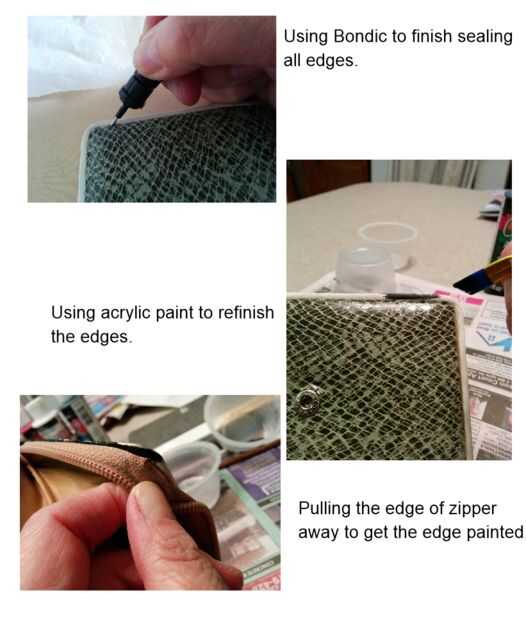 Using Bondic to finish sealing all edges.

Using acrylic paint to refinish the edges.

Pulling the edge of zipper away to get the edge painted