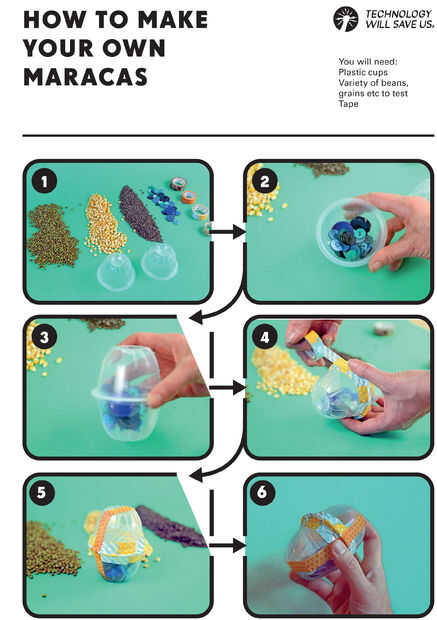 HOW TO MAKE YOUR OWN MARACAS

TECHNOLOGY WILL SAVE US.

You will need:
Plastic cups
Variety of beans, grains etc to test
Tape

1

2

3

4

5

6