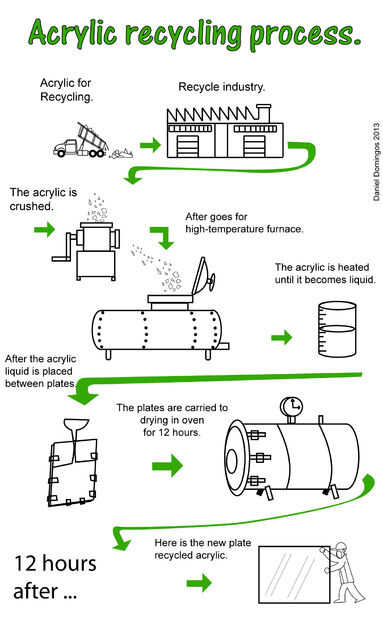 Acrylic recycling process.

Acrylic for Recycling.

Recycle industry.

Daniel Domingos 2013

The acrylic is crushed.

After goes for high-temperature furnace.

The acrylic is heated until it becomes liquid.

After the acrylic liquid is placed between plates.

The plates are carried to drying in oven for 12 hours.

12 hours after ...

Here is the new plate recycled acrylic.