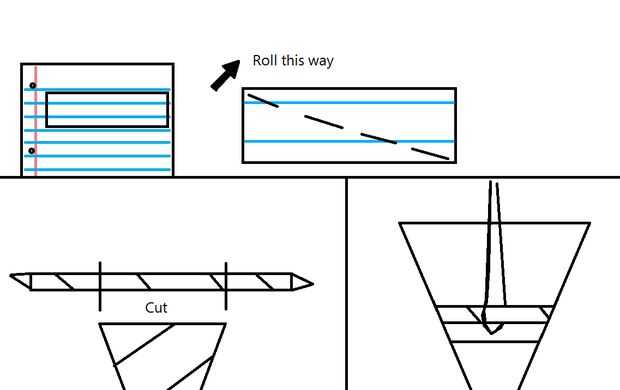 Roll this way

Cut