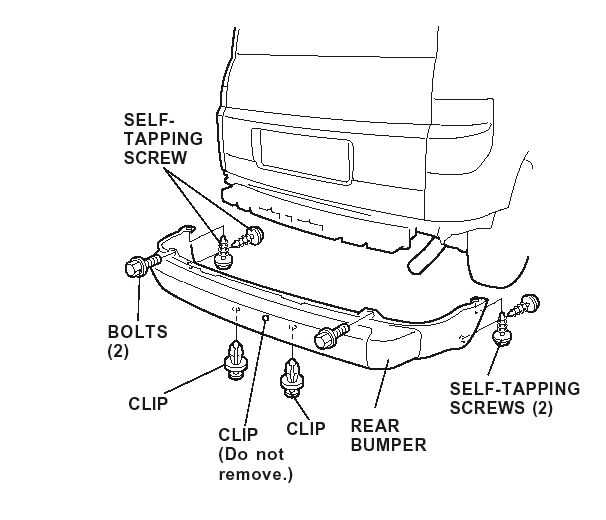 SELF-TAPPING SCREW

BOLTS (2)

CLIP

CLIP (Do not remove.)

CLIP

REAR BUMPER

SELF-TAPPING SCREWS (2)