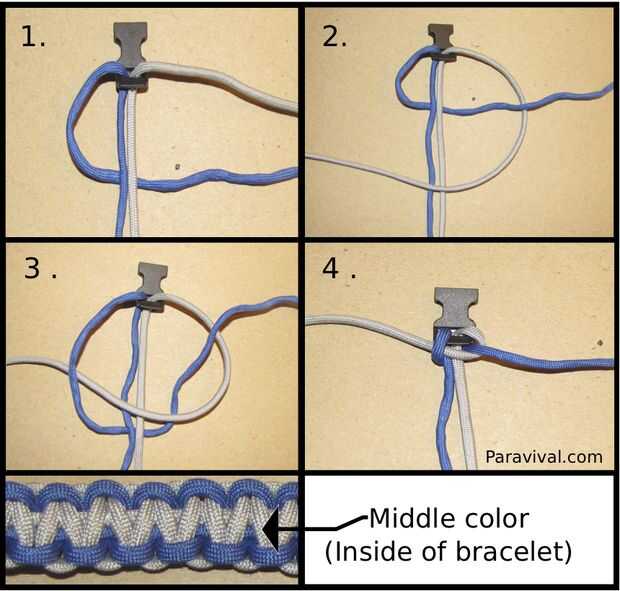 1.

2.

3 .

4 .

Paravival.com

Middle color
(Inside of bracelet)