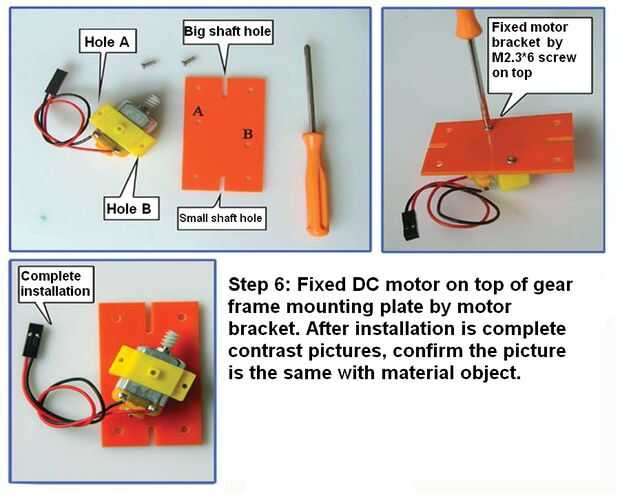 Hole A

Big shaft hole

A

B

Hole B

Small shaft hole

Fixed motor bracket by M2.3*6 screw on top

Complete installation

Step 6: Fixed DC motor on top of gear frame mounting plate by motor bracket. After installation is complete contrast pictures, confirm the picture is the same with material object.