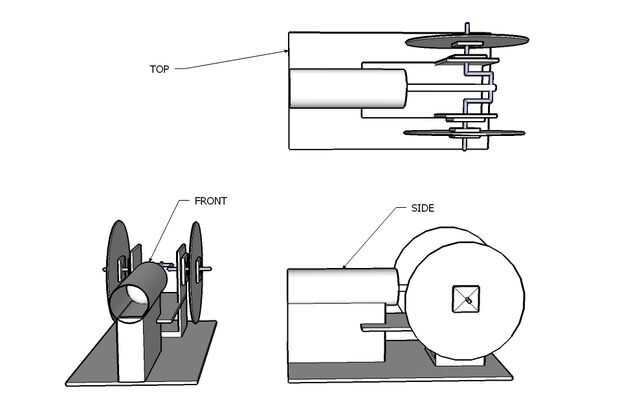 TOP

FRONT

SIDE