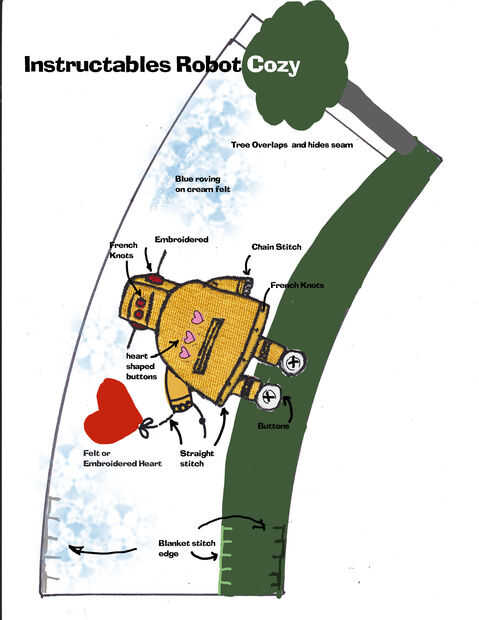 Instructables Robot Cozy

Tree Overlaps and hides seam

Blue roving on cream felt

French Knots

Embroidered

Chain Stitch

French Knots

heart shaped buttons

Buttons

Felt or Embroidered Heart

Straight stitch

Blanket stitch edge