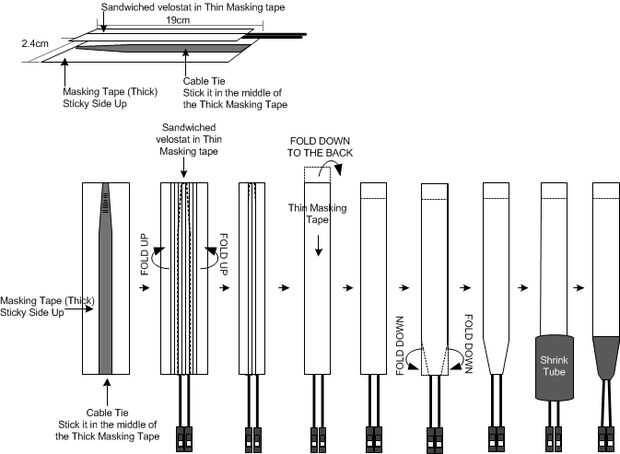 Sandwiched velostat in Thin Masking tape

19cm

2.4cm

Masking Tape (Thick)
Sticky Side Up

Cable Tie
Stick it in the middle of the Thick Masking Tape

Sandwiched velostat in Thin Masking tape

FOLD DOWN TO THE BACK

Thin Masking Tape

FOLD UP

FOLD UP

Masking Tape (Thick)
Sticky Side Up

FOLD DOWN

FOLD DOWN

Shrink Tube

Cable Tie
Stick it in the middle of the Thick Masking Tape