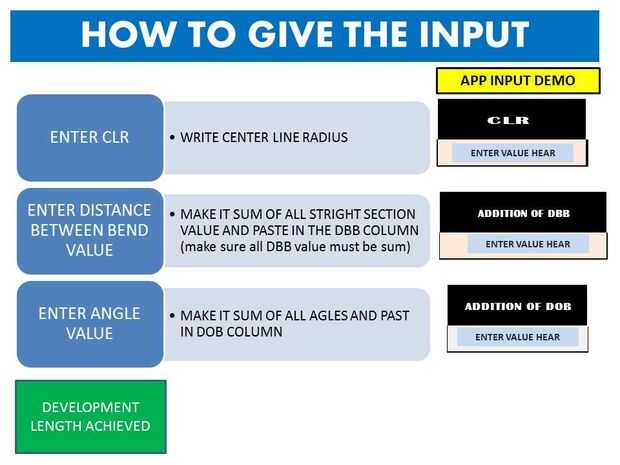 HOW TO GIVE THE INPUT

APP INPUT DEMO

ENTER CLR

• WRITE CENTER LINE RADIUS

CLR

ENTER VALUE HEAR

ENTER DISTANCE BETWEEN BEND VALUE

• MAKE IT SUM OF ALL STRIGHT SECTION VALUE AND PASTE IN THE DBB COLUMN (make sure all DBB value must be sum)

ADDITION OF DBB

ENTER VALUE HEAR

ENTER ANGLE VALUE

• MAKE IT SUM OF ALL AGLES AND PAST IN DOB COLUMN

ADDITION OF DOB

ENTER VALUE HEAR

DEVELOPMENT LENGTH ACHIEVED