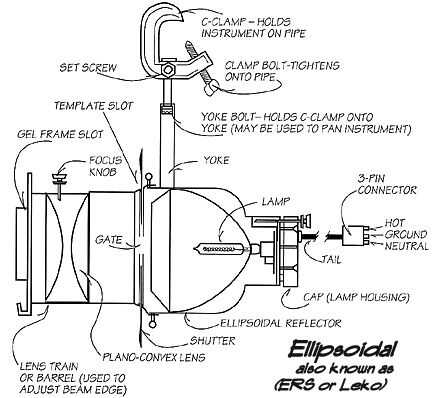 C-CLAMP – HOLDS INSTRUMENT ON PIPE

SET SCREW

CLAMP BOLT-TIGHTENS ONTO PIPE

TEMPLATE SLOT

YOKE BOLT– HOLDS C-CLAMP ONTO YOKE (MAY BE USED TO PAN INSTRUMENT)

GEL FRAME SLOT

FOCUS KNOB

YOKE

3-PIN CONNECTOR

LAMP

HOT
GROUND
NEUTRAL

GATE

TAIL

CAP (LAMP HOUSING)

ELLIPSOIDAL REFLECTOR

SHUTTER

PLANO-CONVEX LENS

LENS TRAIN OR BARREL (USED TO ADJUST BEAM EDGE)

Ellipsoidal
also known as
(ERS or Leko)