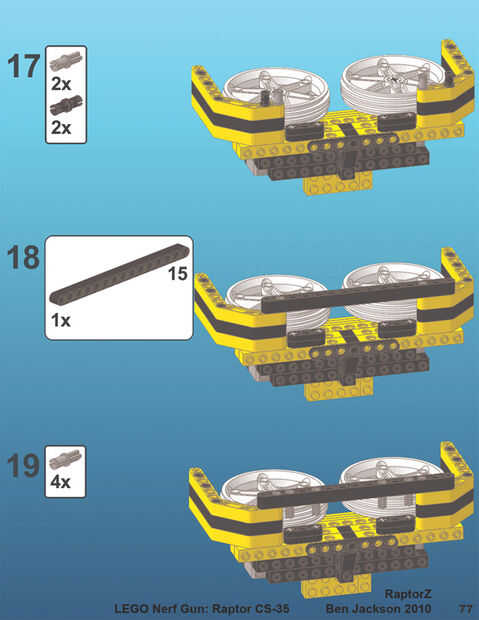 17
2x
2x

18
15
1x

19
4x

RaptorZ
LEGO Nerf Gun: Raptor CS-35 Ben Jackson 2010 77