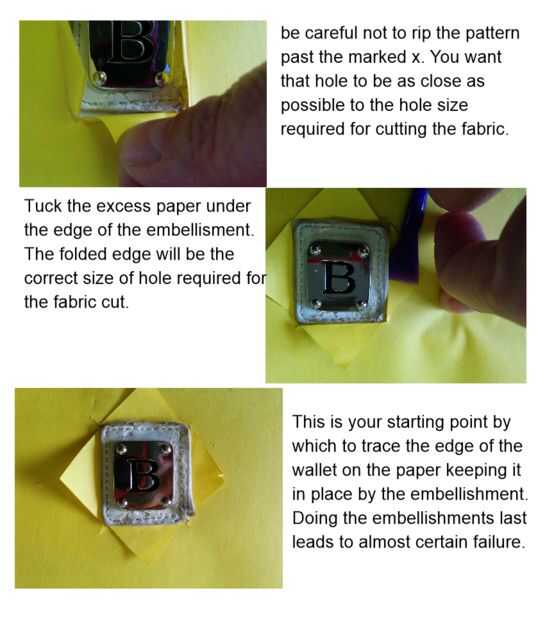 B

be careful not to rip the pattern past the marked x. You want that hole to be as close as possible to the hole size required for cutting the fabric.

Tuck the excess paper under the edge of the embellisment. The folded edge will be the correct size of hole required for the fabric cut.

B

B

This is your starting point by which to trace the edge of the wallet on the paper keeping it in place by the embellishment. Doing the embellishments last leads to almost certain failure.