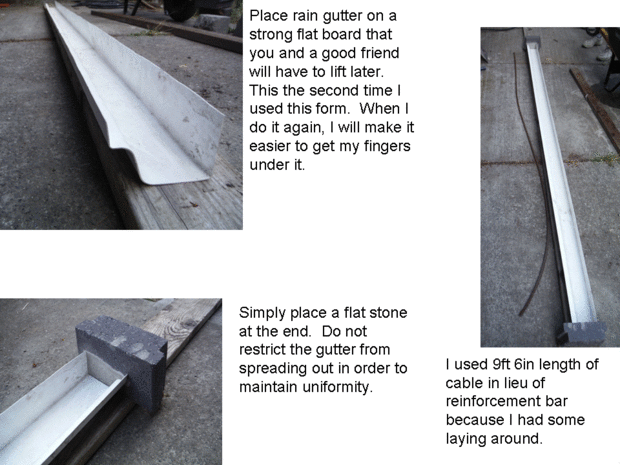 Place rain gutter on a strong flat board that you and a good friend will have to lift later. This the second time I used this form. When I do it again, I will make it easier to get my fingers under it.

Simply place a flat stone at the end. Do not restrict the gutter from spreading out in order to maintain uniformity.

I used 9ft 6in length of cable in lieu of reinforcement bar because I had some laying around.