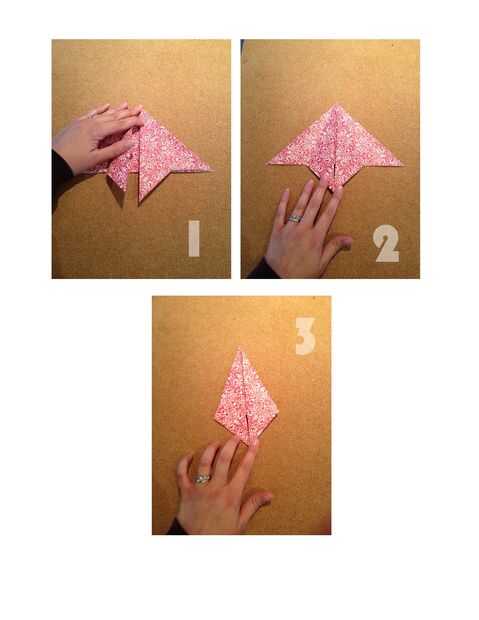 1

2

3