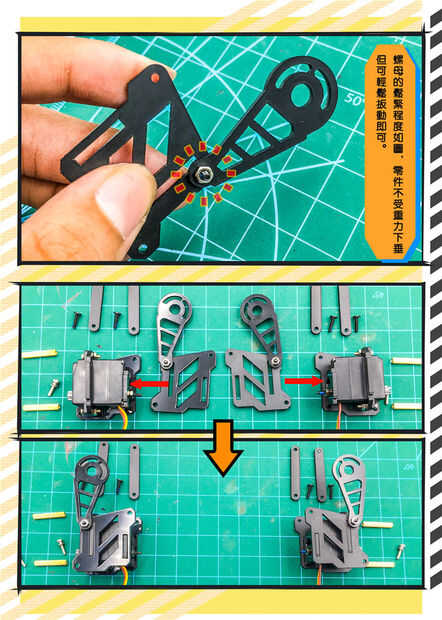 螺母的鬆緊程度如圖，零件不受重力下垂但可輕鬆扳動即可。

50°