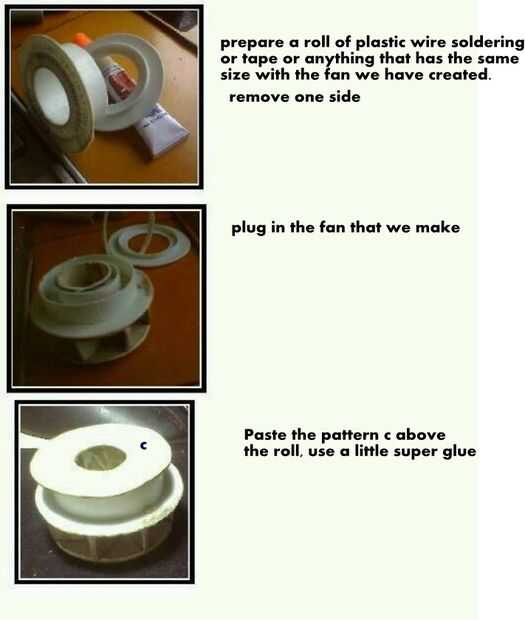 prepare a roll of plastic wire soldering or tape or anything that has the same size with the fan we have created.

remove one side

plug in the fan that we make

c

Paste the pattern c above the roll, use a little super glue