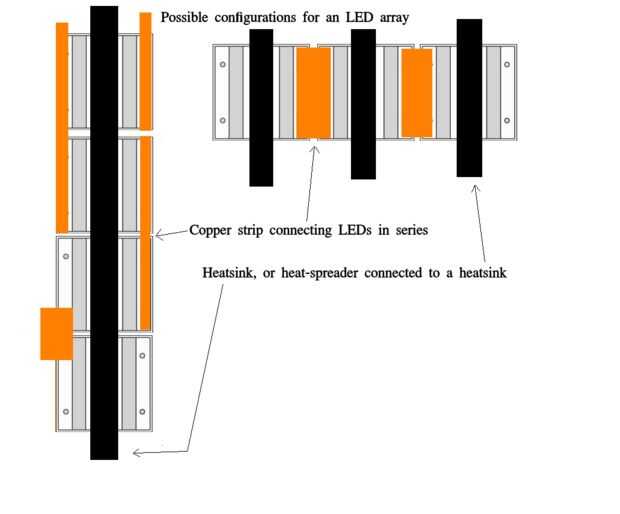 Possible configurations for an LED array

Copper strip connecting LEDs in series

Heatsink, or heat-spreader connected to a heatsink