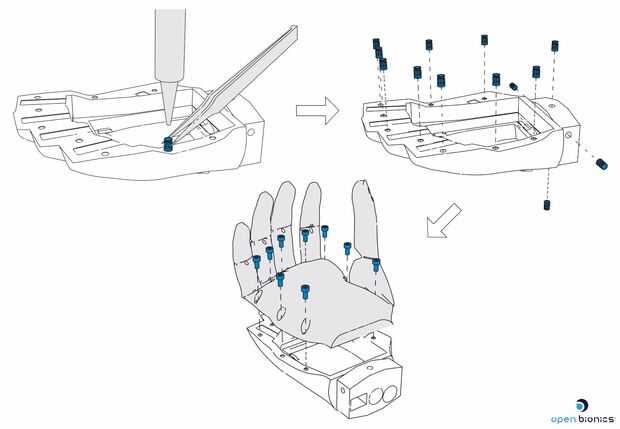 open bionics