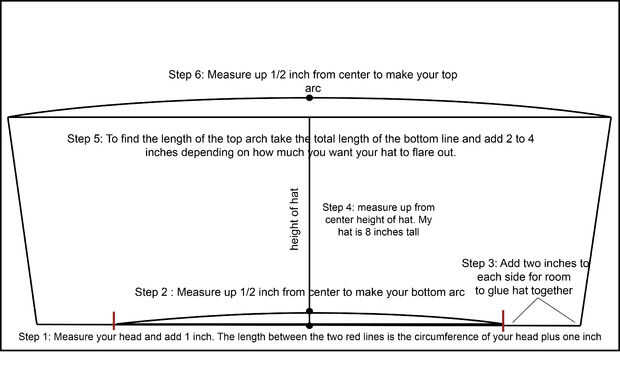 Step 6: Measure up 1/2 inch from center to make your top arc

Step 5: To find the length of the top arch take the total length of the bottom line and add 2 to 4 inches depending on how much you want your hat to flare out.

height of hat

Step 4: measure up from center height of hat. My hat is 8 inches tall

Step 3: Add two inches to each side for room to glue hat together

Step 2 : Measure up 1/2 inch from center to make your bottom arc

Step 1: Measure your head and add 1 inch. The length between the two red lines is the circumference of your head plus one inch