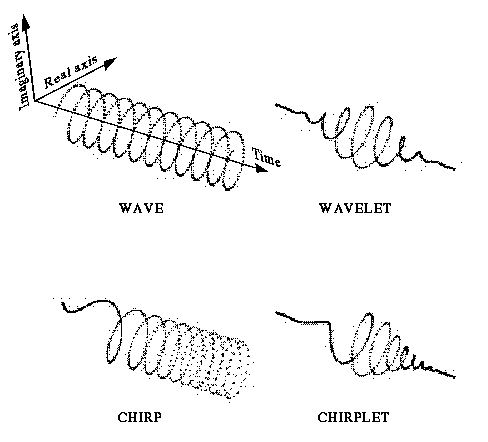 Imaginary axis
Real axis
Time
WAVE
WAVELET
CHIRP
CHIRPLET