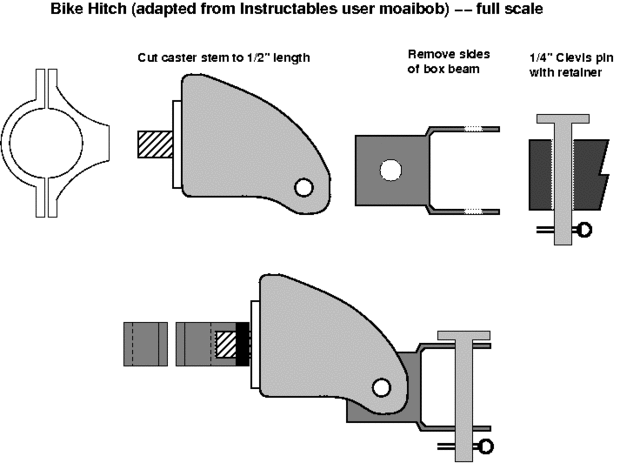 Bike Hitch (adapted from Instructables user moaibob) -- full scale

Cut caster stem to 1/2" length

Remove sides of box beam

1/4" Clevis pin with retainer