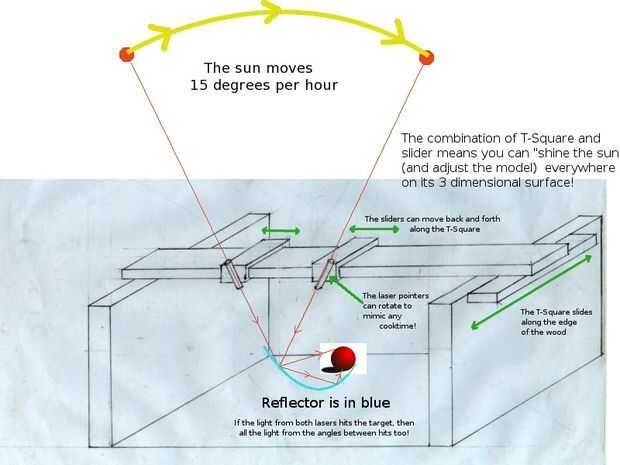 The sun moves
15 degrees per hour

The combination of T-Square and slider means you can "shine the sun (and adjust the model) everywhere on its 3 dimensional surface!

The sliders can move back and forth along the T-Square

The laser pointers can rotate to mimic any cooktime!

The T-Square slides along the edge of the wood

Reflector is in blue

If the light from both lasers hits the target, then all the light from the angles between hits too!