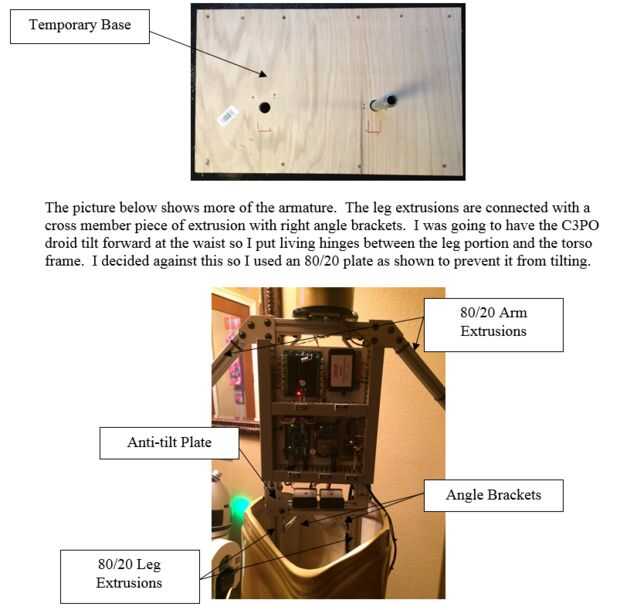 Temporary Base

The picture below shows more of the armature. The leg extrusions are connected with a cross member piece of extrusion with right angle brackets. I was going to have the C3PO droid tilt forward at the waist so I put living hinges between the leg portion and the torso frame. I decided against this so I used an 80/20 plate as shown to prevent it from tilting.

80/20 Arm Extrusions

Anti-tilt Plate

Angle Brackets

80/20 Leg Extrusions